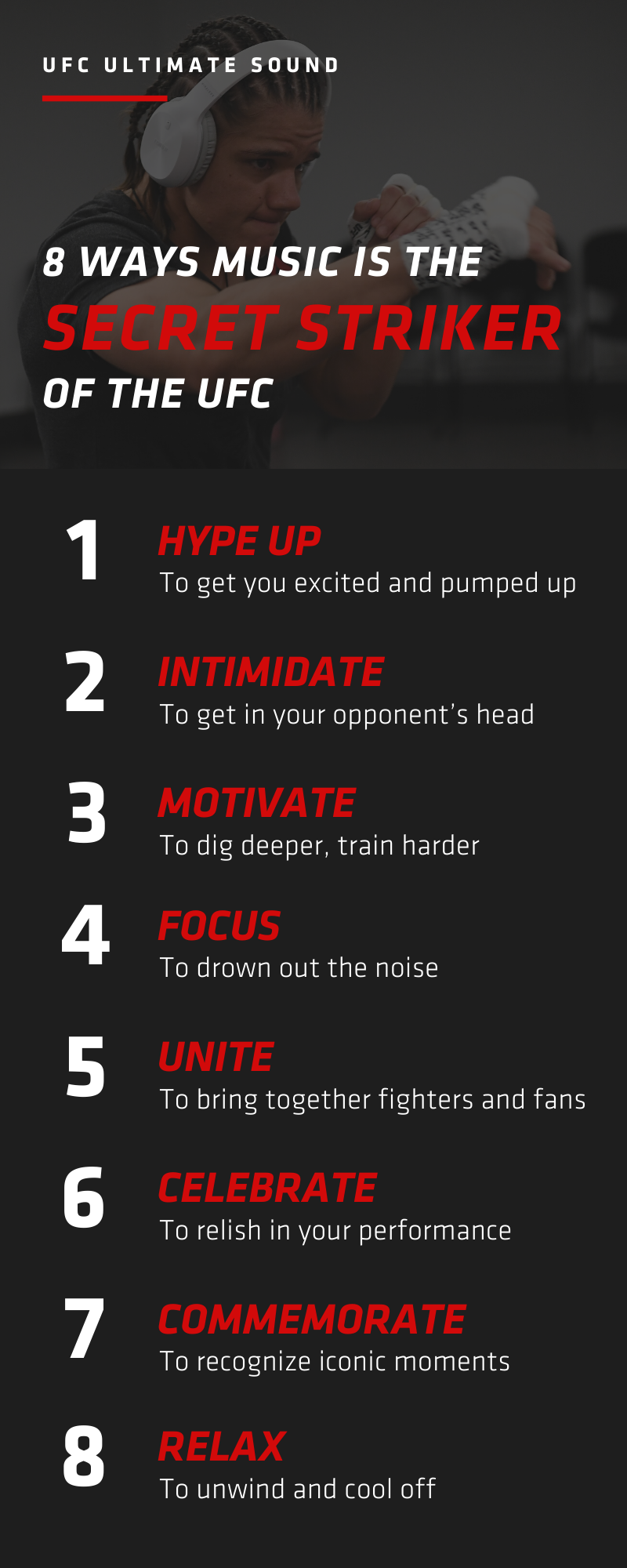 UFC ULTIMATE SOUND

8 WAYS MUSIC IS THE SECRET STRIKER OF THE UFC

1 HYPE UP
To get you excited and pumped up

2 INTIMIDATE
To get in your opponent's head

3 MOTIVATE
To dig deeper, train harder

4 FOCUS
To drown out the noise

5 UNITE
To bring together fighters and fans

6 CELEBRATE
To relish in your performance

7 COMMEMORATE
To recognize iconic moments

8 RELAX
To unwind and cool off